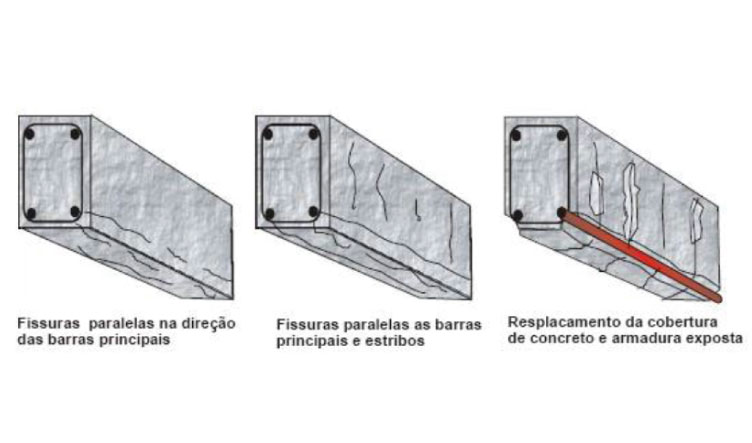 Fissuras paralelas na direção das barras principais

Fissuras paralelas as barras principais e estribos

Resplacamento da cobertura de concreto e armadura exposta